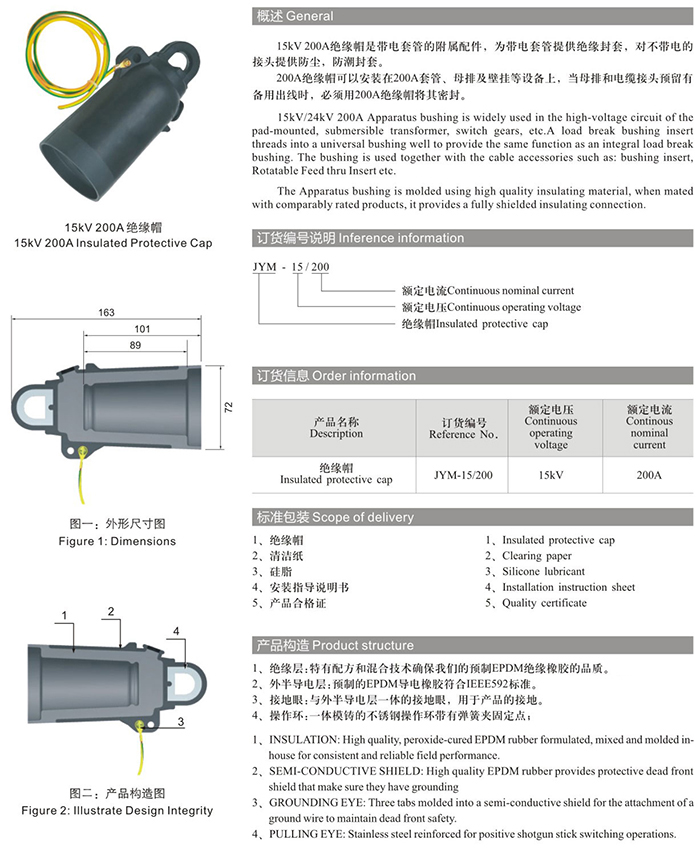 15kV 200A 绝缘帽
15kV 200A Insulated Protective Cap

163
101
89
72

图一：外形尺寸图
Figure 1: Dimensions

1
2
4
3

图二：产品构造图
Figure 2: Illustrate Design Integrity

概述 General

15kV 200A绝缘帽是带电套管的附属配件，为带电套管提供绝缘封套，对不带电的接头提供防尘，防潮封套。

200A绝缘帽可以安装在200A套管、母排及壁挂等设备上，当母排和电缆接头预留有备用出线时，必须用200A绝缘帽将其密封。

15kV/24kV 200A Apparatus bushing is widely used in the high-voltage circuit of the pad-mounted, submersible transformer, switch gears, etc.A load break bushing insert threads into a universal bushing well to provide the same function as an integral load break bushing. The bushing is used together with the cable accessories such as: bushing insert, Rotatable Feed thru Insert etc.

The Apparatus bushing is molded using high quality insulating material, when mated with comparably rated products, it provides a fully shielded insulating connection.

订货编号说明 Inference information

JYM - 15 / 200
额定电流Continuous nominal current
额定电压Continuous operating voltage
绝缘帽Insulated protective cap

订货信息 Order information

| 产品名称 Description | 订货编号 Reference No. | 额定电压 Continuous operating voltage | 额定电流 Continous nominal current |
|---|---|---|---|
| 绝缘帽 Insulated protective cap | JYM-15/200 | 15kV | 200A |

标准包装 Scope of delivery

1、绝缘帽
2、清洁纸
3、硅脂
4、安装指导说明书
5、产品合格证

1、Insulated protective cap
2、Clearing paper
3、Silicone lubricant
4、Installation instruction sheet
5、Quality certificate

产品构造 Product structure

1、绝缘层：特有配方和混合技术确保我们的预制EPDM绝缘橡胶的品质。
2、外半导电层：预制的EPDM导电橡胶符合IEEE592标准。
3、接地眼：与外半导电层一体的接地眼，用于产品的接地。
4、操作环：一体模铸的不锈钢操作环带有弹簧夹固定点；

1、INSULATION: High quality, peroxide-cured EPDM rubber formulated, mixed and molded in-house for consistent and reliable field performance.
2、SEMI-CONDUCTIVE SHIELD: High quality EPDM rubber provides protective dead front shield that make sure they have grounding
3、GROUNDING EYE: Three tabs molded into a semi-conductive shield for the attachment of a ground wire to maintain dead front safety.
4、PULLING EYE: Stainless steel reinforced for positive shotgun stick switching operations.